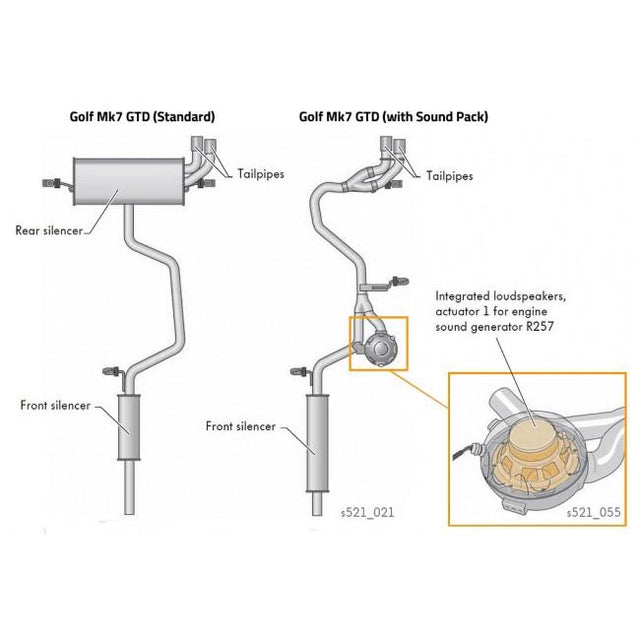 Golf Mk7 GTD (Standard)

Tailpipes

Rear silencer

Front silencer

Golf Mk7 GTD (with Sound Pack)

Tailpipes

Integrated loudspeakers, actuator 1 for engine sound generator R257

Front silencer

s521_021

s521_055